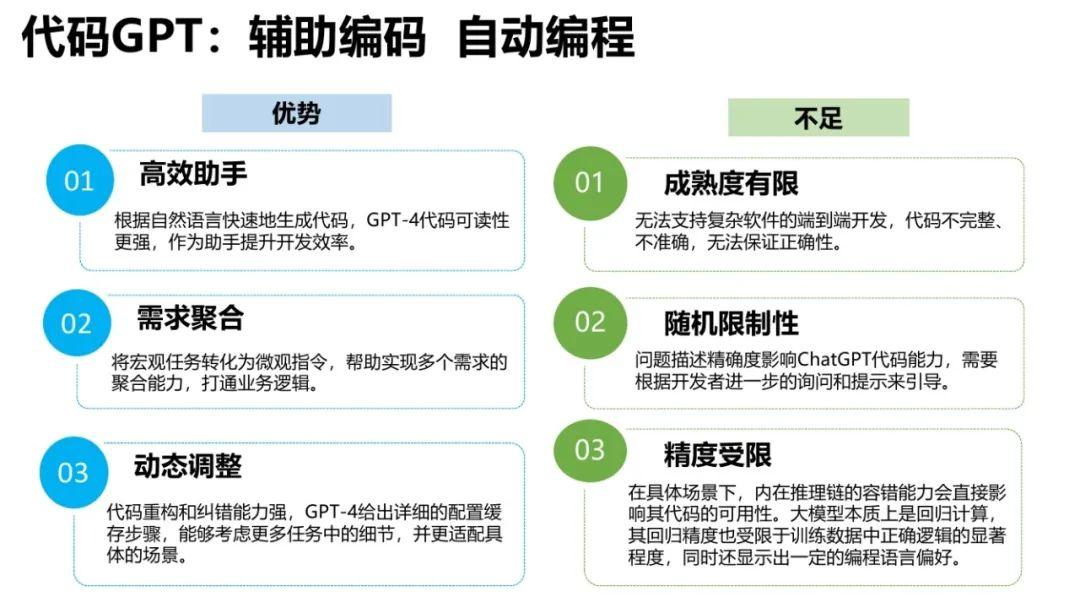 代码GPT：辅助编码 自动编程

优势

01
高效助手
根据自然语言快速地生成代码，GPT-4代码可读性更强，作为助手提升开发效率。

02
需求聚合
将宏观任务转化为微观指令，帮助实现多个需求的聚合能力，打通业务逻辑。

03
动态调整
代码重构和纠错能力强，GPT-4给出详细的配置缓存步骤，能够考虑更多任务中的细节，并更适配具体的场景。

不足

01
成熟度有限
无法支持复杂软件的端到端开发，代码不完整、不准确，无法保证正确性。

02
随机限制性
问题描述精确度影响ChatGPT代码能力，需要根据开发者进一步的询问和提示来引导。

03
精度受限
在具体场景下，内在推理链的容错能力会直接影响其代码的可用性。大模型本质上是回归计算，其回归精度也受限于训练数据中正确逻辑的显著程度，同时还显示出一定的编程语言偏好。